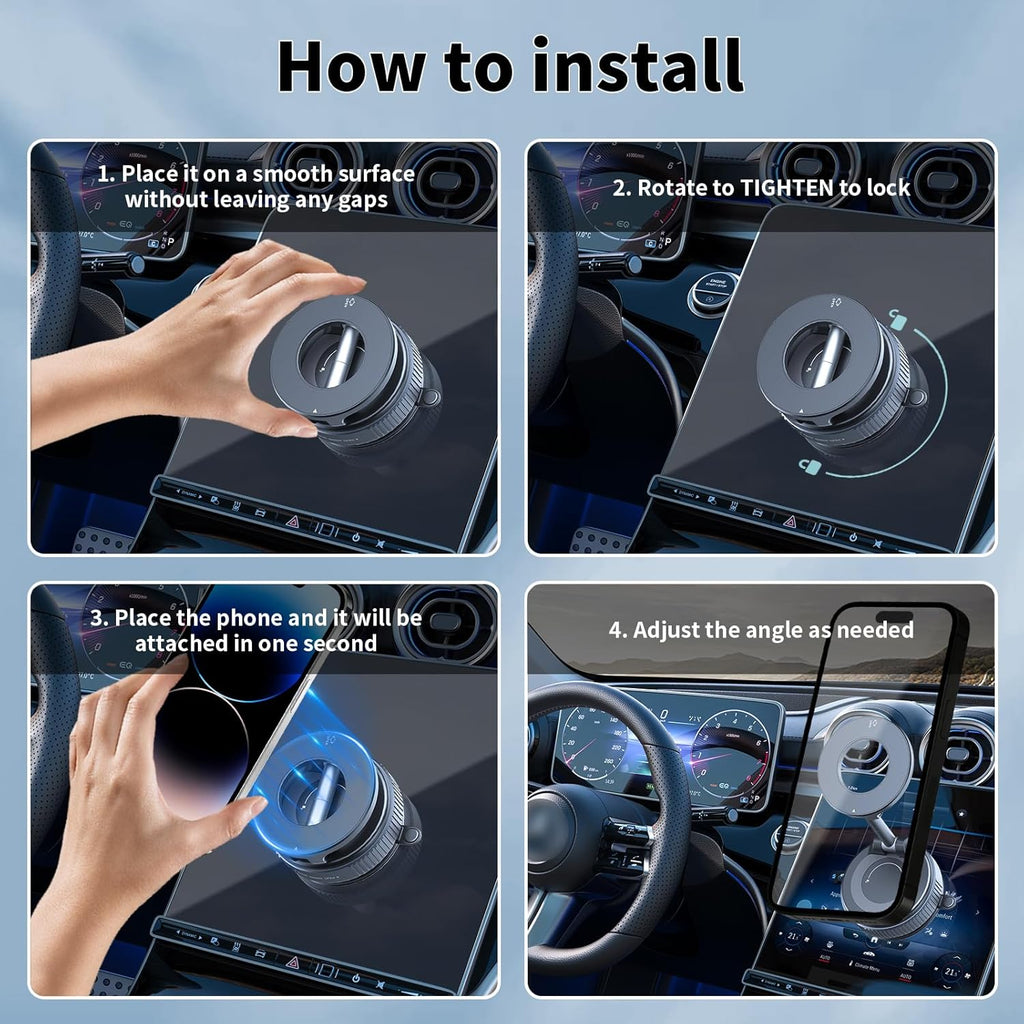 How to install

1. Place it on a smooth surface without leaving any gaps

2. Rotate to TIGHTEN to lock

3. Place the phone and it will be attached in one second

4. Adjust the angle as needed